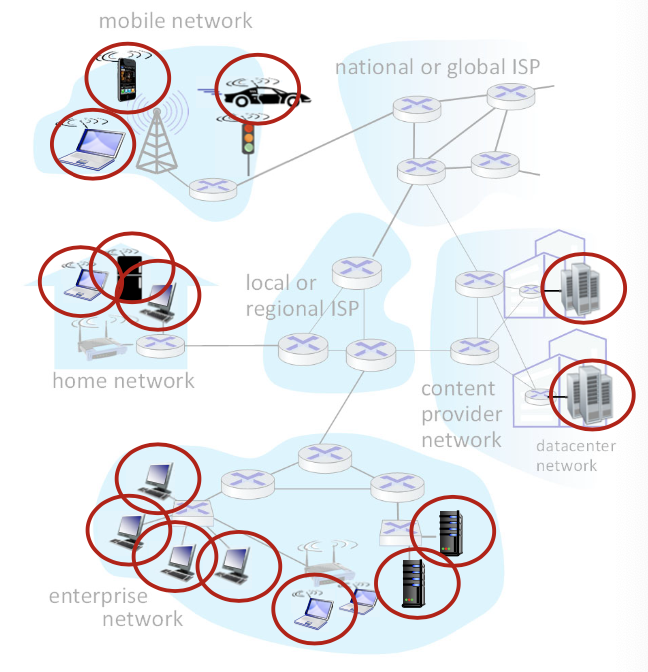 mobile network

national or global ISP

local or regional ISP

home network

content provider network

datacenter network

enterprise network