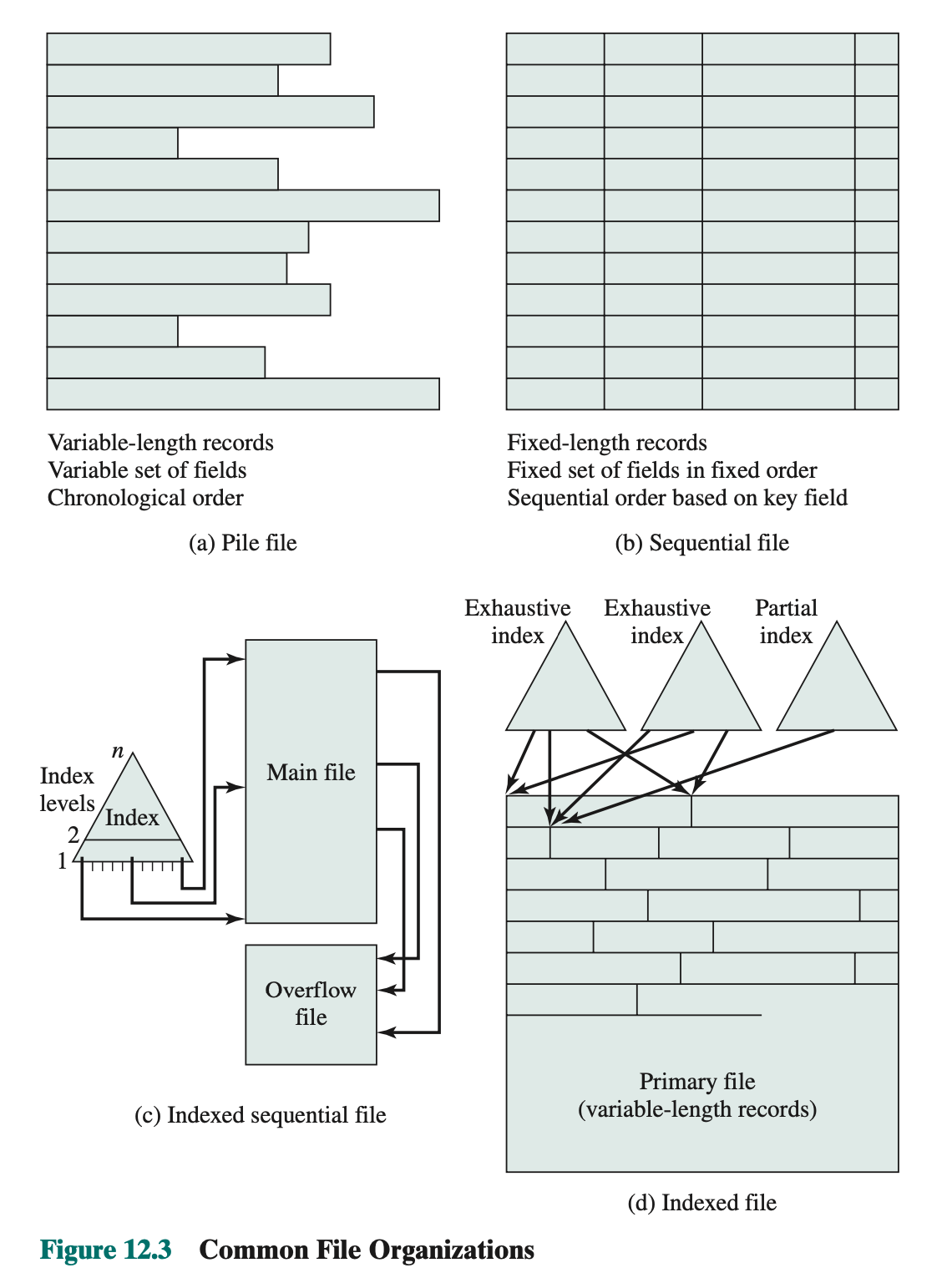 Variable-length records
Variable set of fields
Chronological order

(a) Pile file

Fixed-length records
Fixed set of fields in fixed order
Sequential order based on key field

(b) Sequential file

Index levels
$n$
Index
2
1

Main file

Overflow file

(c) Indexed sequential file

Exhaustive index

Exhaustive index

Partial index

Primary file
(variable-length records)

(d) Indexed file

Figure 12.3 Common File Organizations