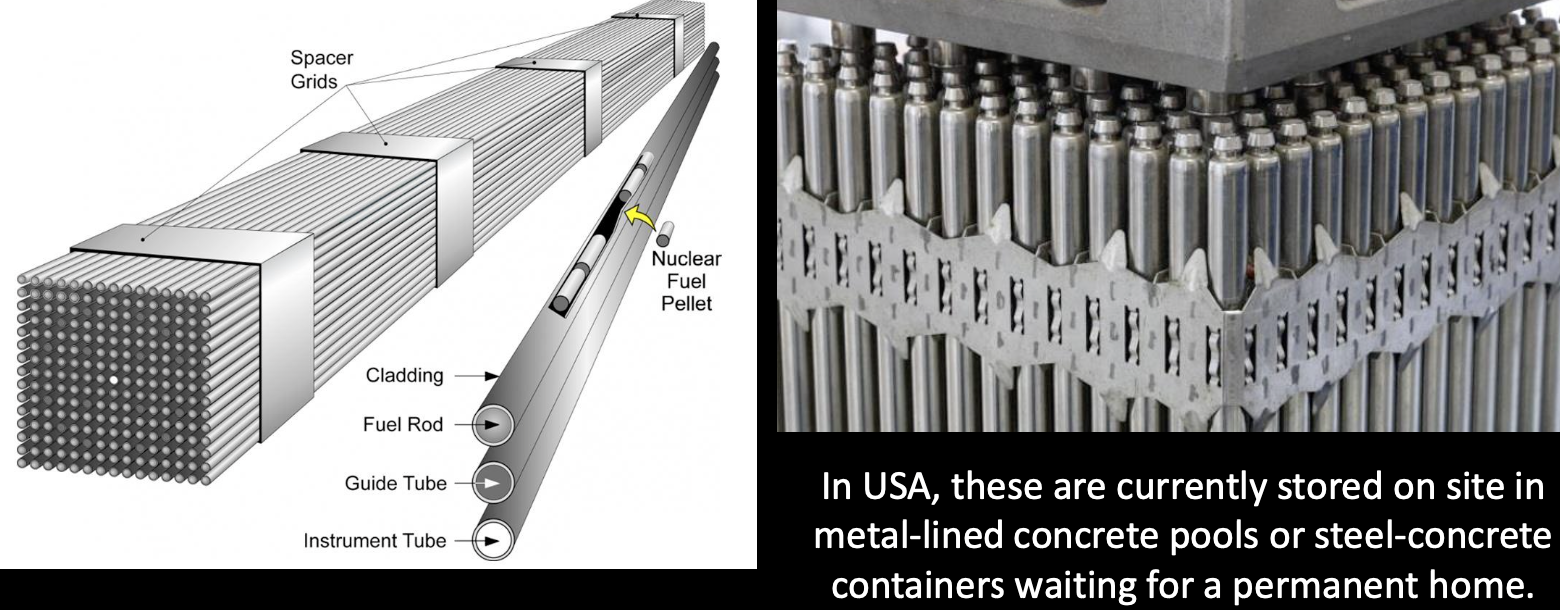 Spacer Grids

Nuclear Fuel Pellet

Cladding

Fuel Rod

Guide Tube

Instrument Tube

In USA, these are currently stored on site in metal-lined concrete pools or steel-concrete containers waiting for a permanent home.