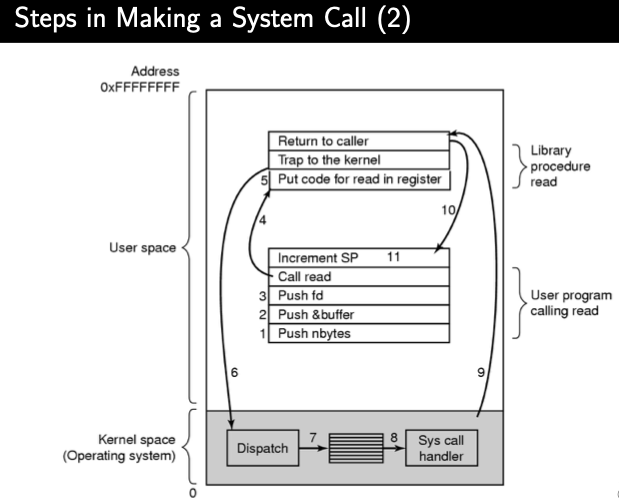 Steps in Making a System Call (2)

Address
0xFFFFFFFF

Return to caller
Trap to the kernel
5 Put code for read in register

Library procedure read

10

4

User space

Increment SP 11
Call read
3 Push fd
2 Push &buffer
1 Push nbytes

User program calling read

6

9

Kernel space (Operating system)

Dispatch 7 8 Sys call handler

0